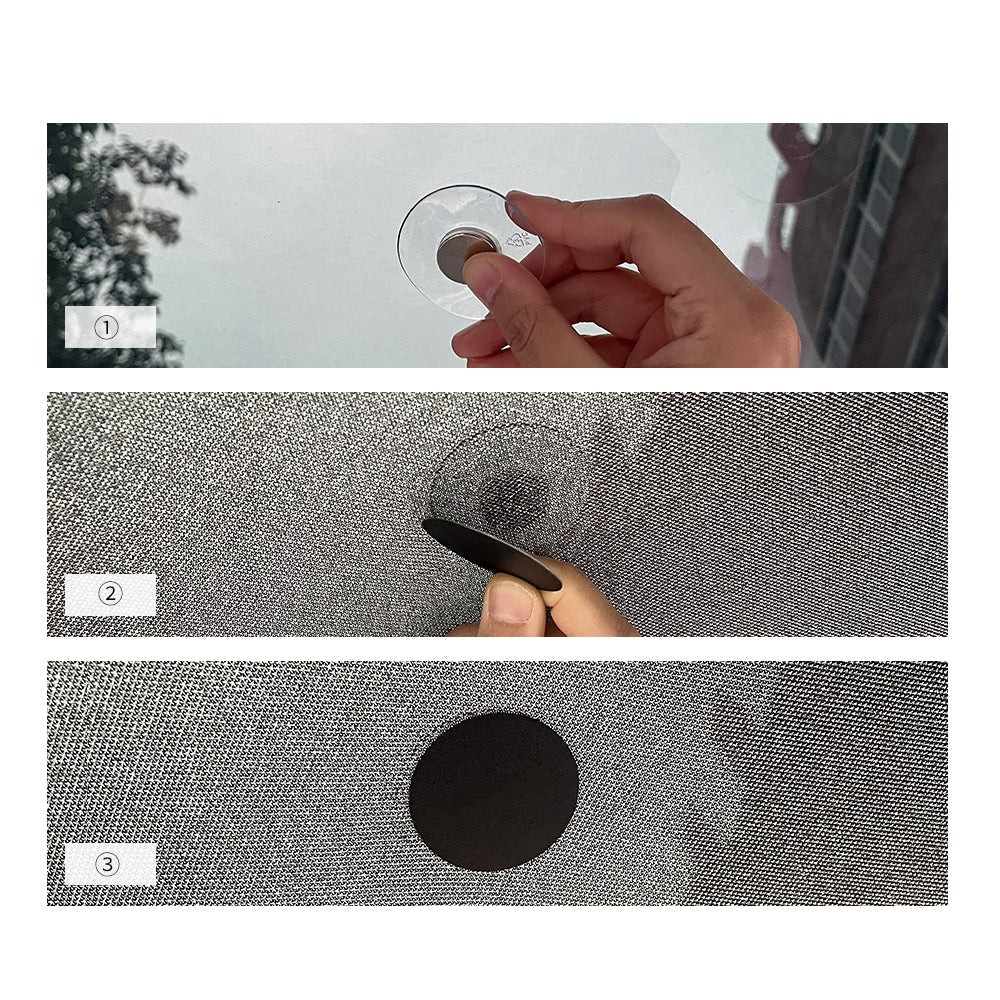 ①

②

③