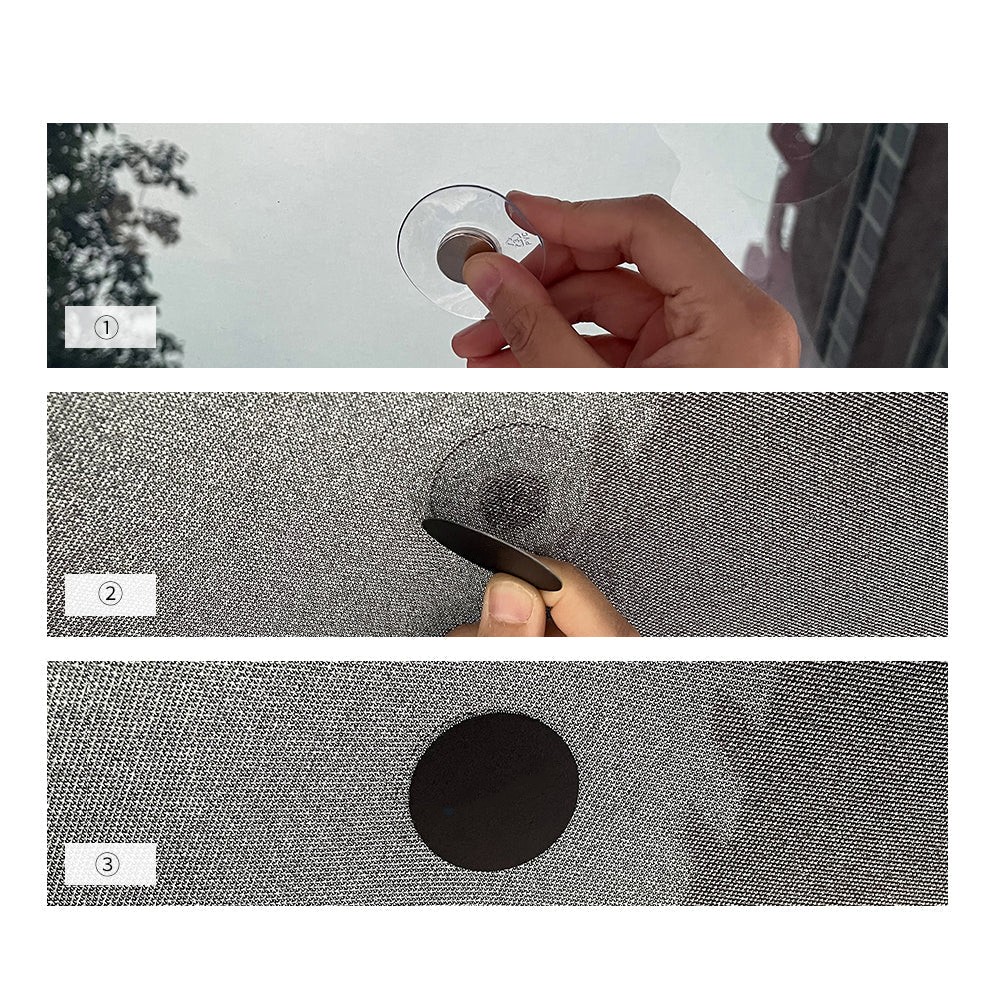 ①

②

③